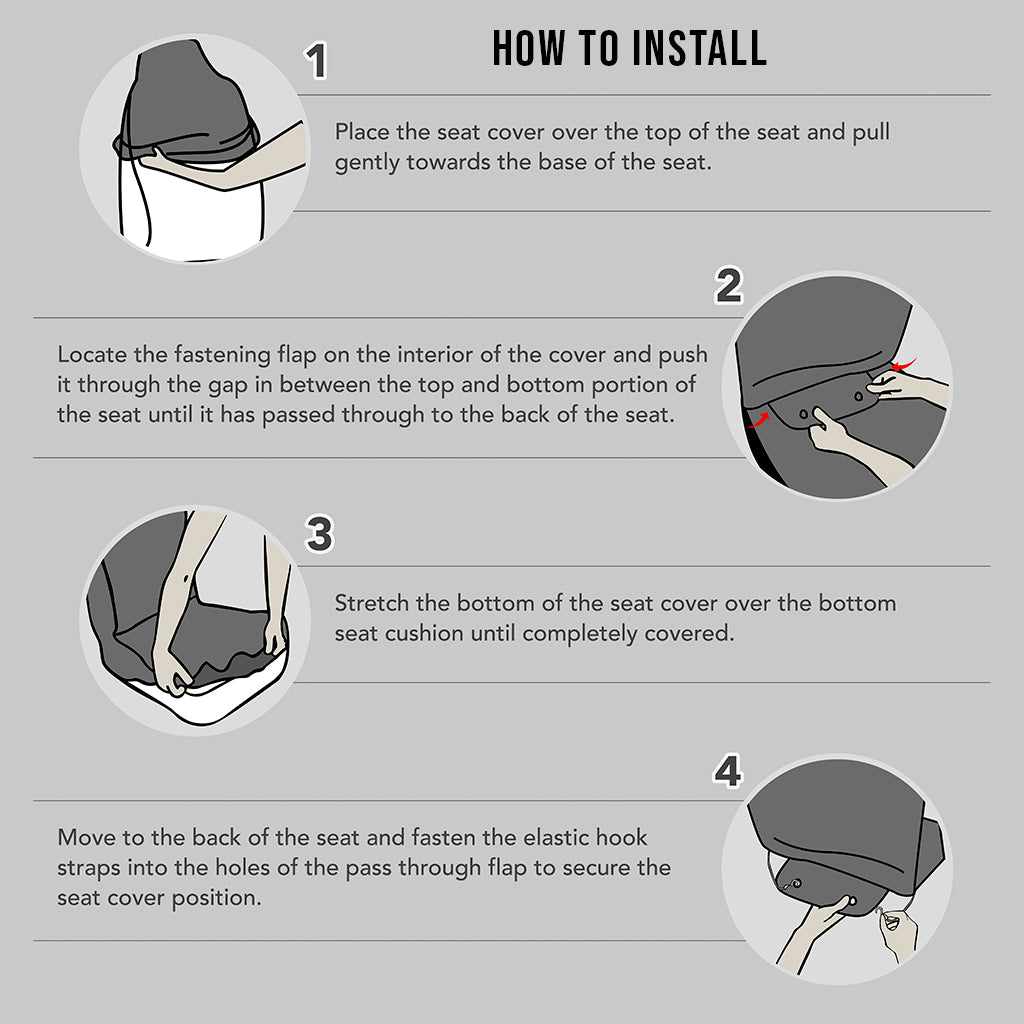 HOW TO INSTALL

1

Place the seat cover over the top of the seat and pull gently towards the base of the seat.

2

Locate the fastening flap on the interior of the cover and push it through the gap in between the top and bottom portion of the seat until it has passed through to the back of the seat.

3

Stretch the bottom of the seat cover over the bottom seat cushion until completely covered.

4

Move to the back of the seat and fasten the elastic hook straps into the holes of the pass through flap to secure the seat cover position.